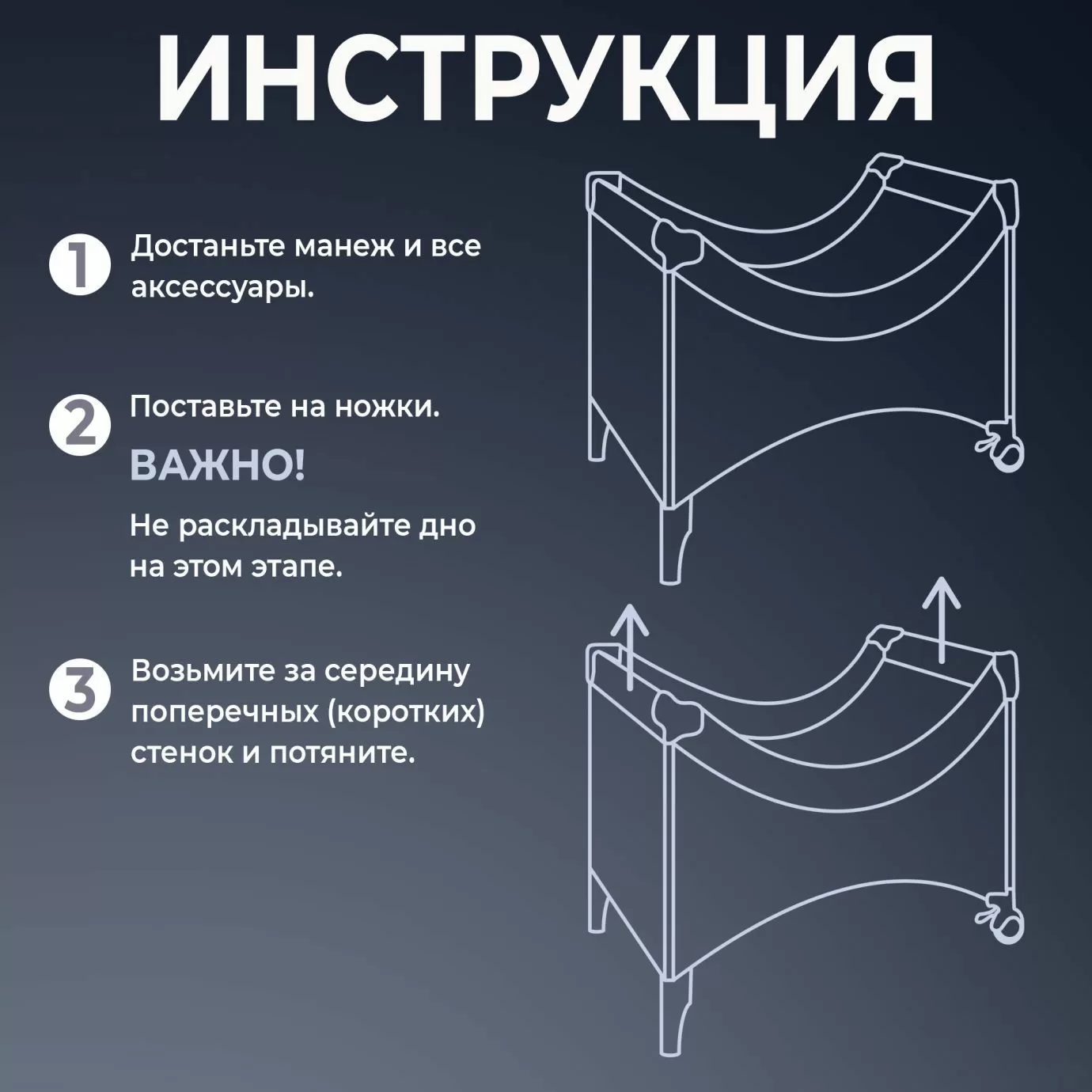 ИНСТРУКЦИЯ

1 Достаньте манеж и все аксессуары.

2 Поставьте на ножки.

ВАЖНО!

Не раскладывайте дно на этом этапе.

3 Возьмите за середину поперечных (коротких) стенок и потяните.