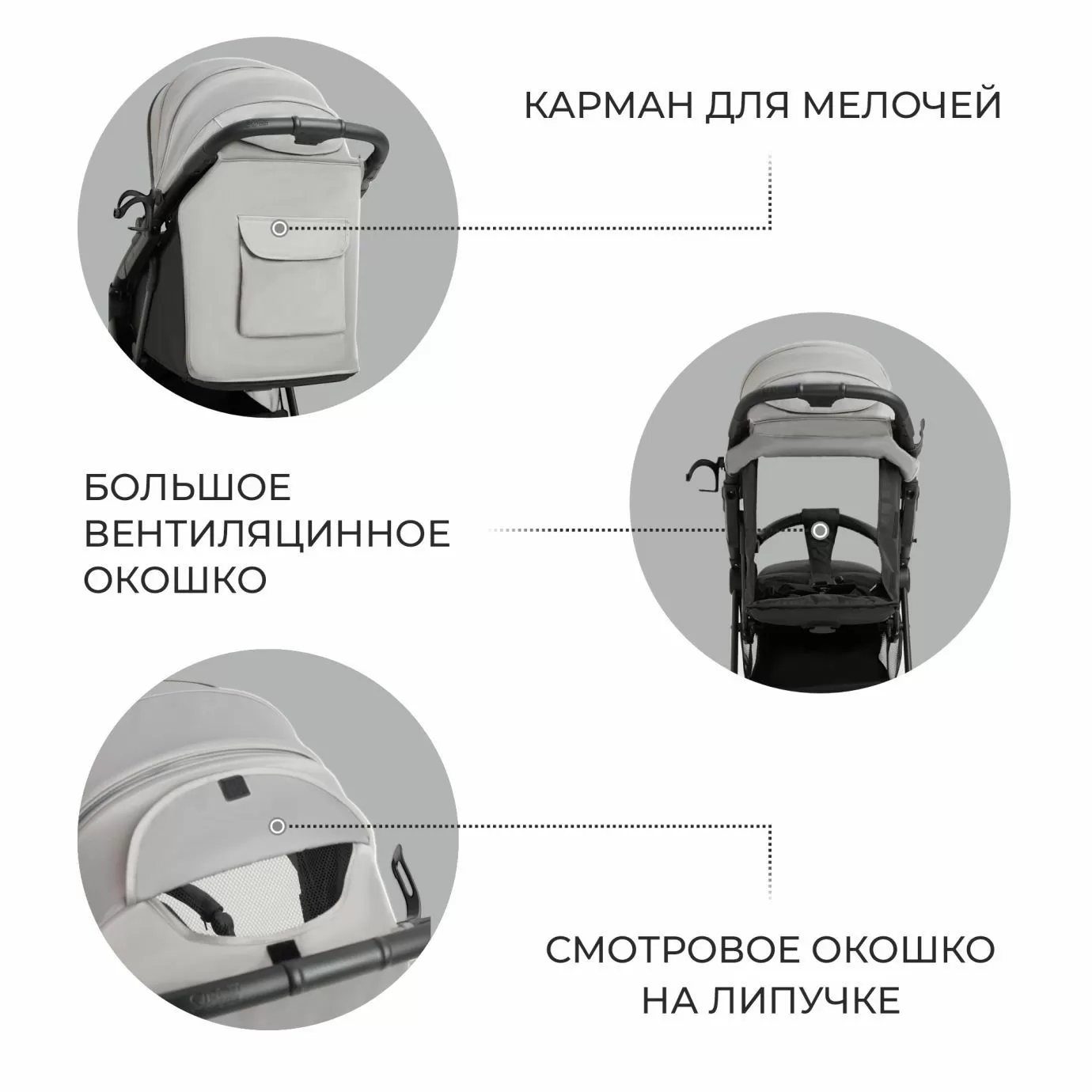 КАРМАН ДЛЯ МЕЛОЧЕЙ

БОЛЬШОЕ ВЕНТИЛЯЦИННОЕ ОКОШКО

СМОТРОВОЕ ОКОШКО НА ЛИПУЧКЕ