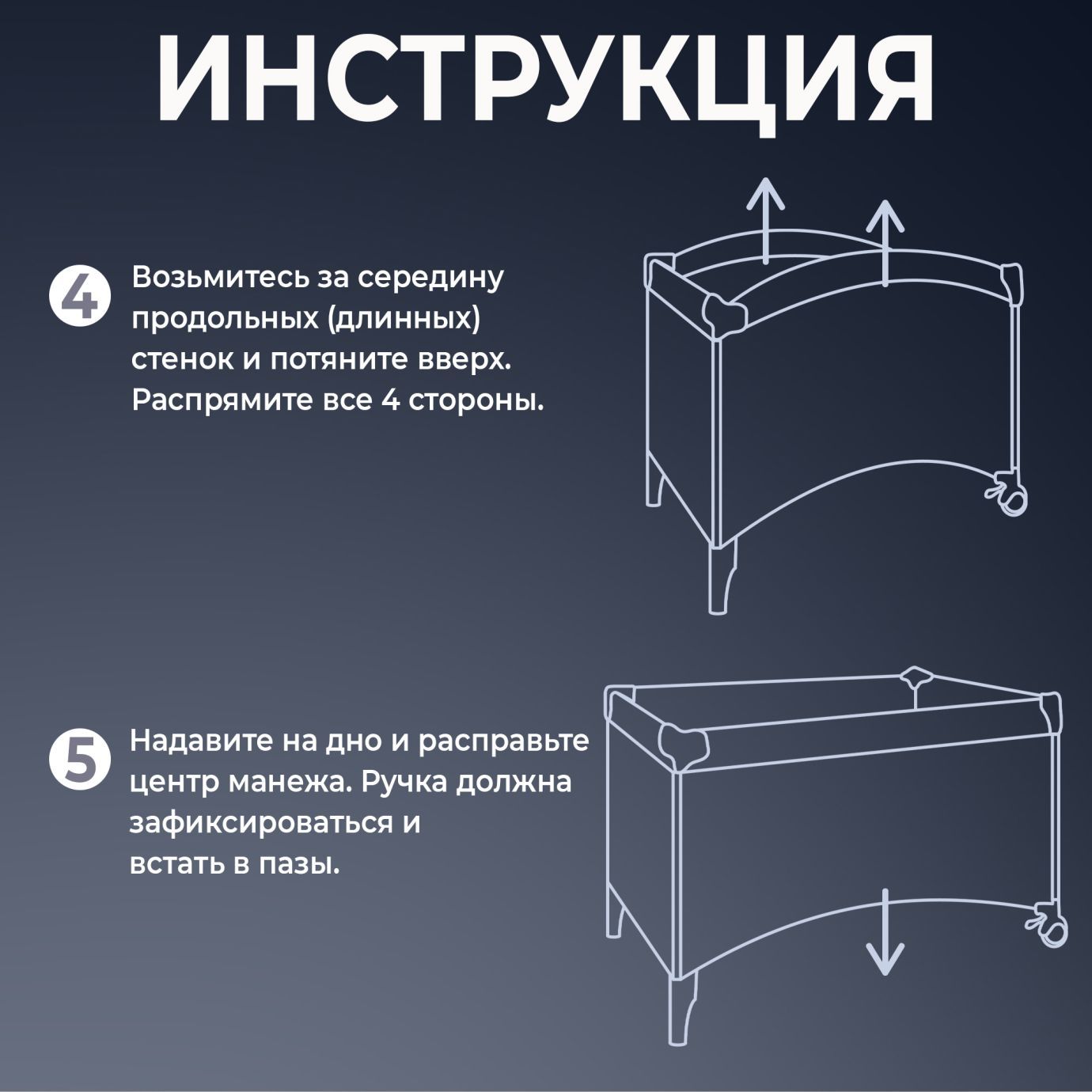 ИНСТРУКЦИЯ

4 Возьмитесь за середину продольных (длинных) стенок и потяните вверх. Распрямите все 4 стороны.

5 Надавите на дно и расправьте центр манежа. Ручка должна зафиксироваться и встать в пазы.