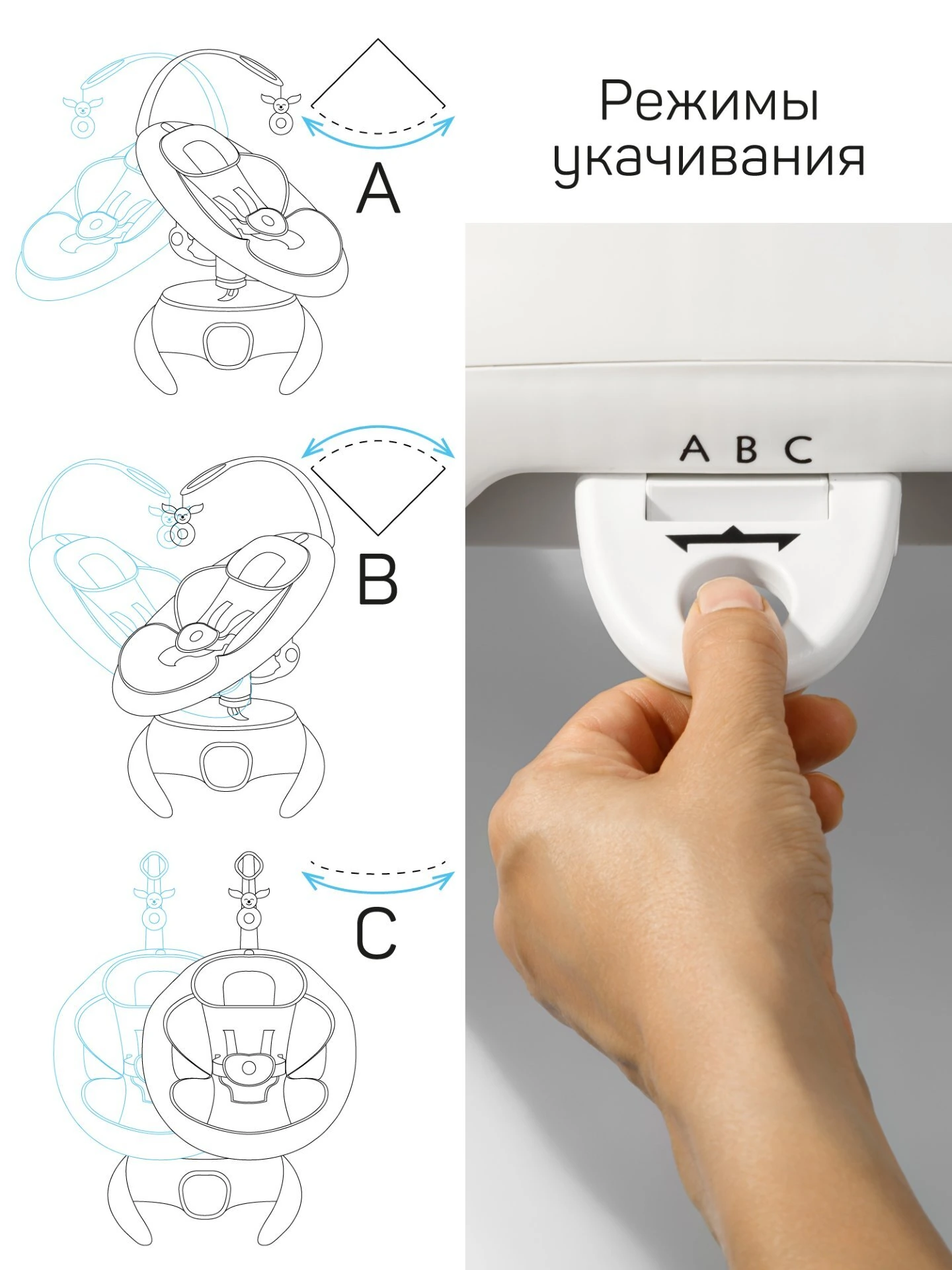 Режимы укачивания

A

B

C

A B C