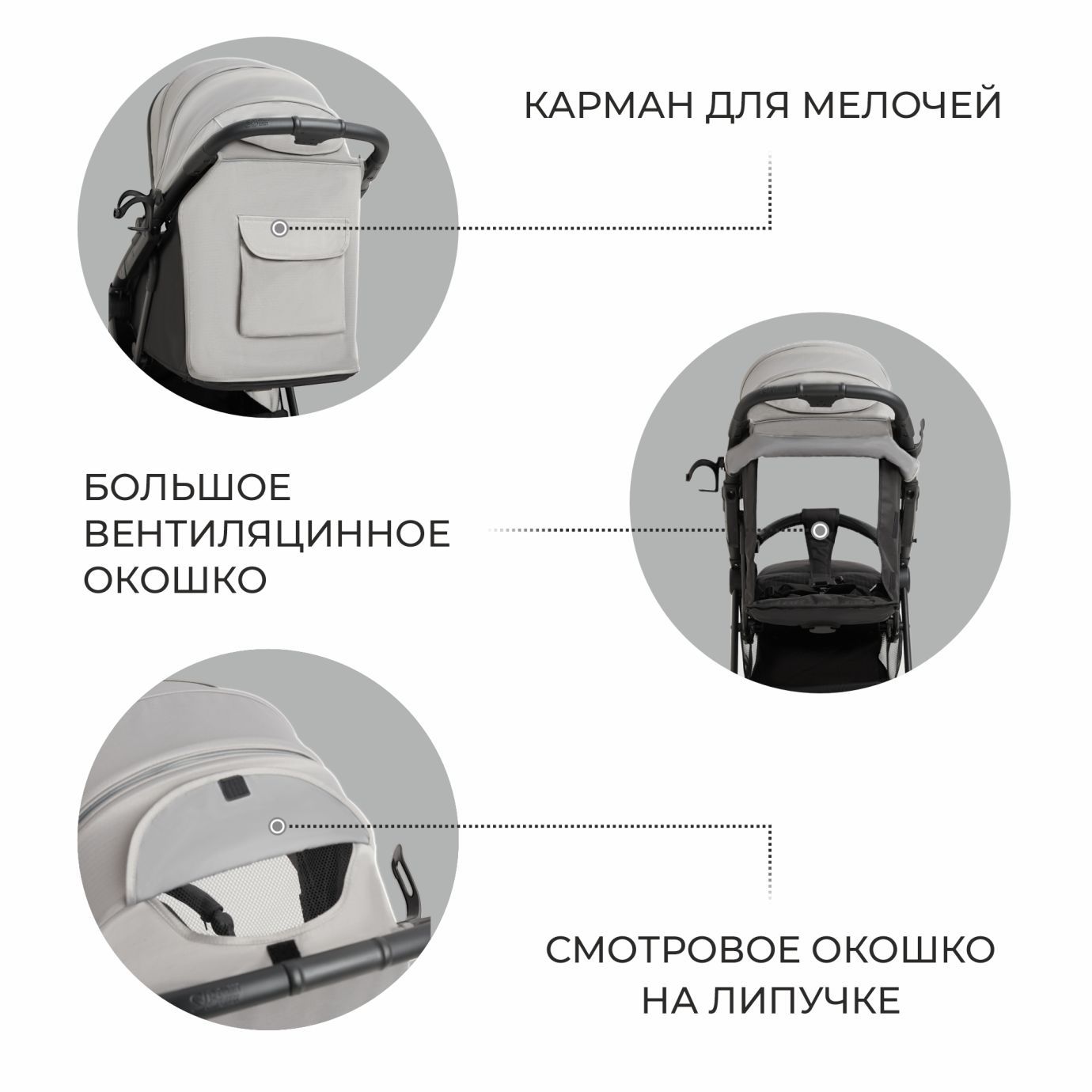 КАРМАН ДЛЯ МЕЛОЧЕЙ

БОЛЬШОЕ ВЕНТИЛЯЦИННОЕ ОКОШКО

СМОТРОВОЕ ОКОШКО НА ЛИПУЧКЕ