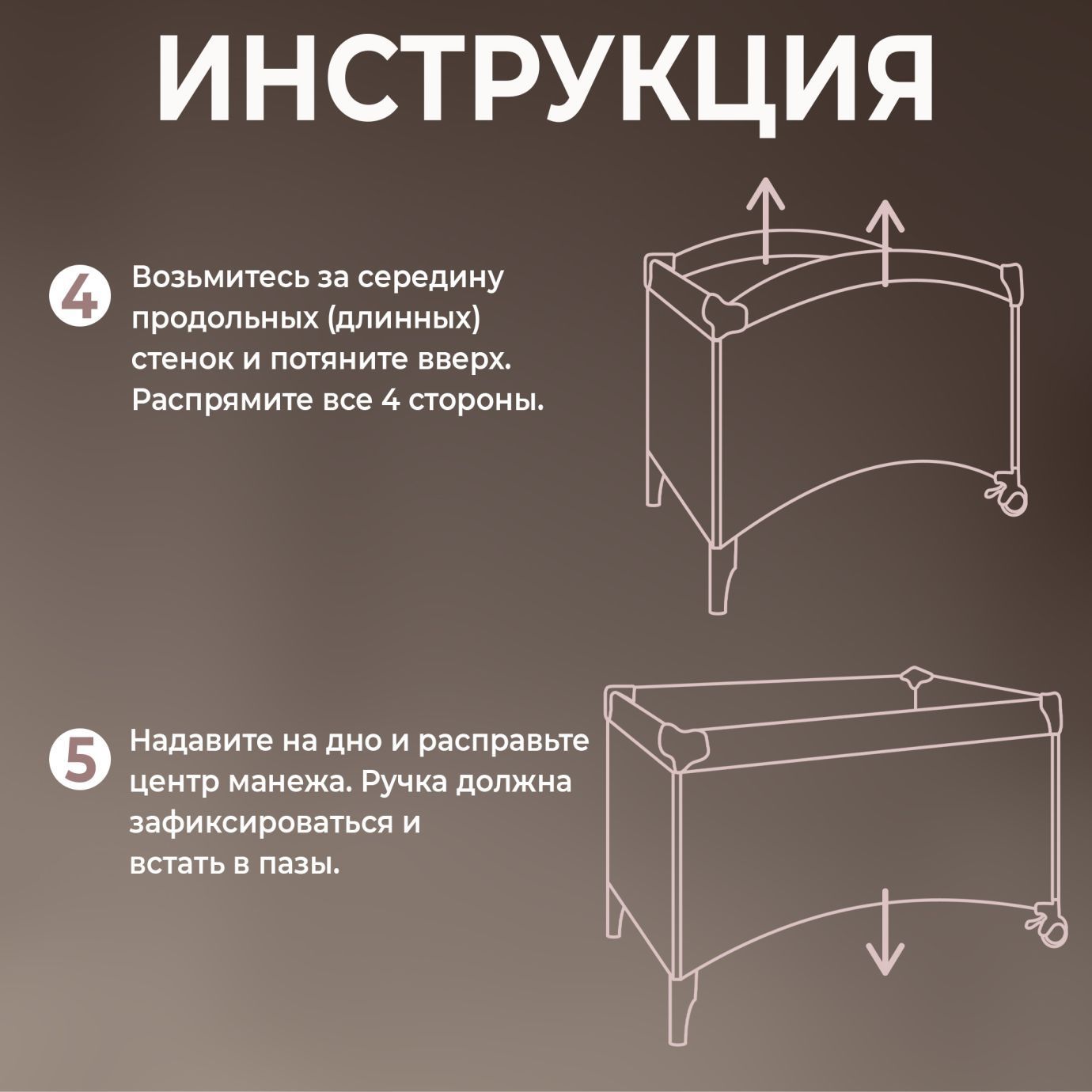 ИНСТРУКЦИЯ

4 Возьмитесь за середину продольных (длинных) стенок и потяните вверх. Распрямите все 4 стороны.

5 Надавите на дно и расправьте центр манежа. Ручка должна зафиксироваться и встать в пазы.