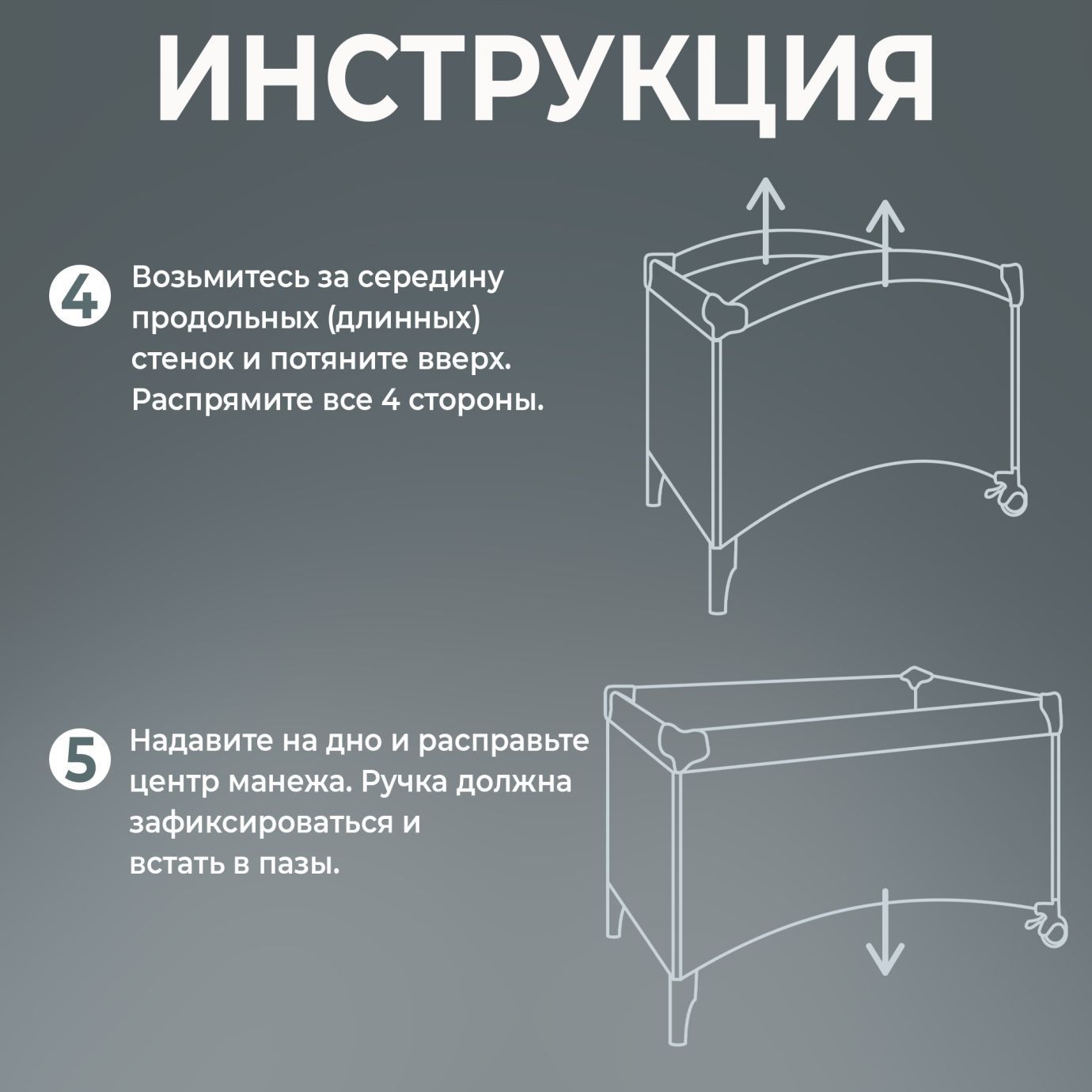 ИНСТРУКЦИЯ

4 Возьмитесь за середину продольных (длинных) стенок и потяните вверх. Распрямите все 4 стороны.

5 Надавите на дно и расправьте центр манежа. Ручка должна зафиксироваться и встать в пазы.